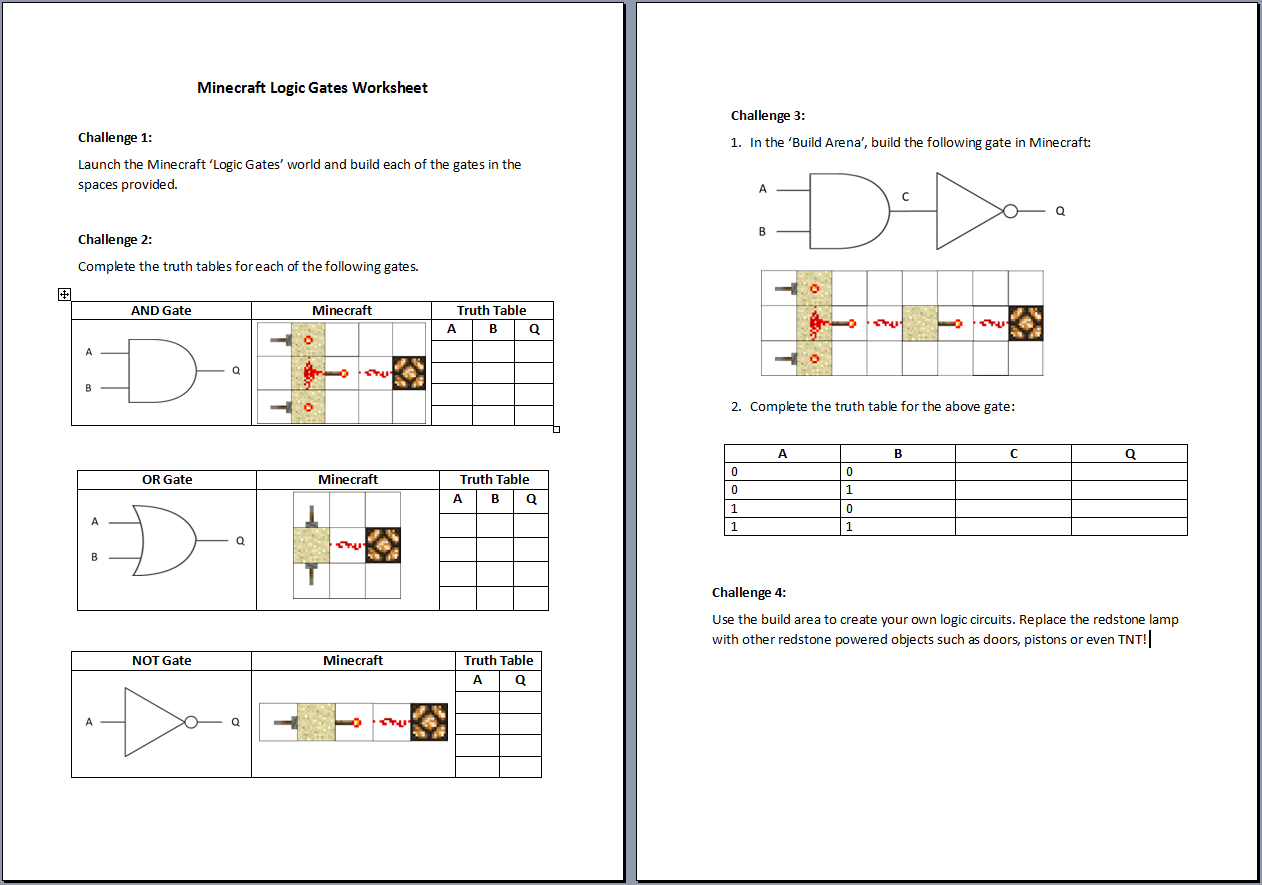 Minecraft Logic Gates Worksheet

Challenge 1:

Launch the Minecraft 'Logic Gates' world and build each of the gates in the spaces provided.

Challenge 2:

Complete the truth tables for each of the following gates.

| AND Gate | Minecraft | Truth Table |
|---|---|---|
| A B Q | | A B Q |

| OR Gate | Minecraft | Truth Table |
|---|---|---|
| A B Q | | A B Q |

| NOT Gate | Minecraft | Truth Table |
|---|---|---|
| A Q | | A Q |

Challenge 3:

1. In the 'Build Arena', build the following gate in Minecraft:

A B C Q

2. Complete the truth table for the above gate:

| A | B | C | Q |
|---|---|---|---|
| 0 | 0 | | |
| 0 | 1 | | |
| 1 | 0 | | |
| 1 | 1 | | |

Challenge 4:

Use the build area to create your own logic circuits. Replace the redstone lamp with other redstone powered objects such as doors, pistons or even TNT!