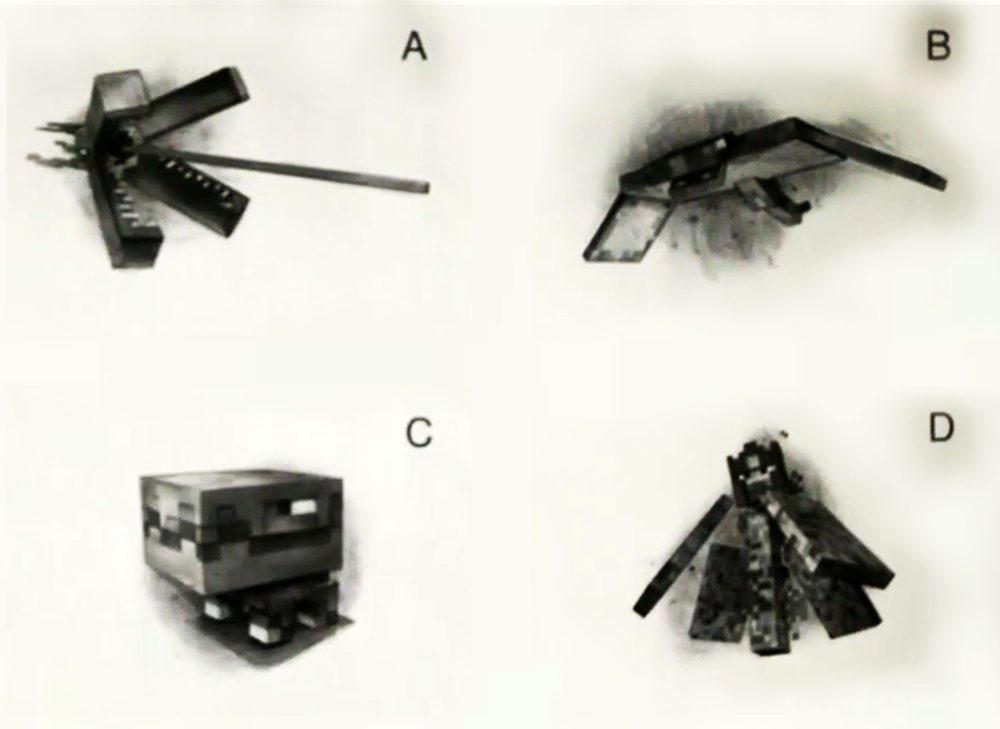 A

B

C

D